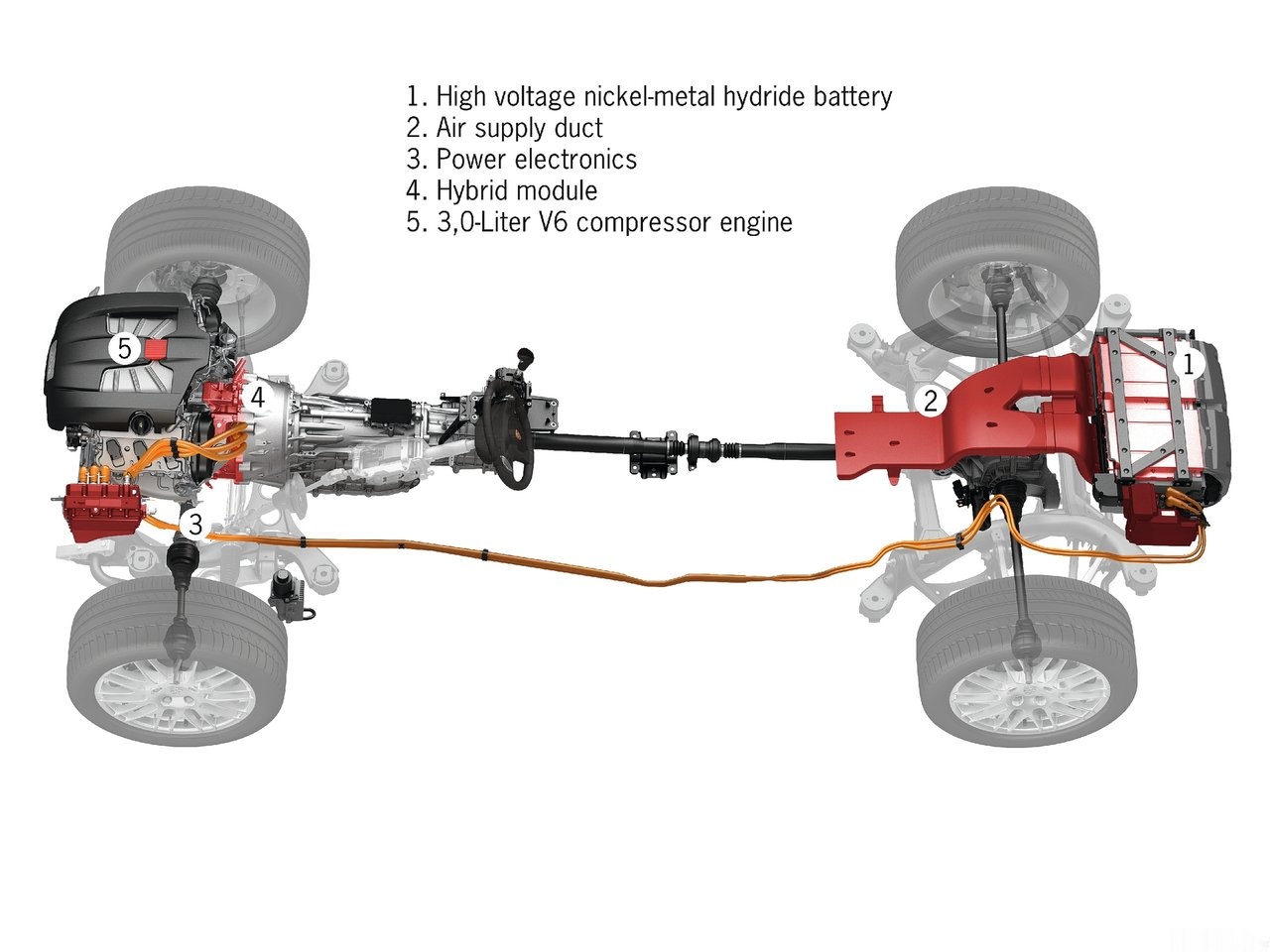 1. High voltage nickel-metal hydride battery
2. Air supply duct
3. Power electronics
4. Hybrid module
5. 3,0-Liter V6 compressor engine

5

4

3

2

1