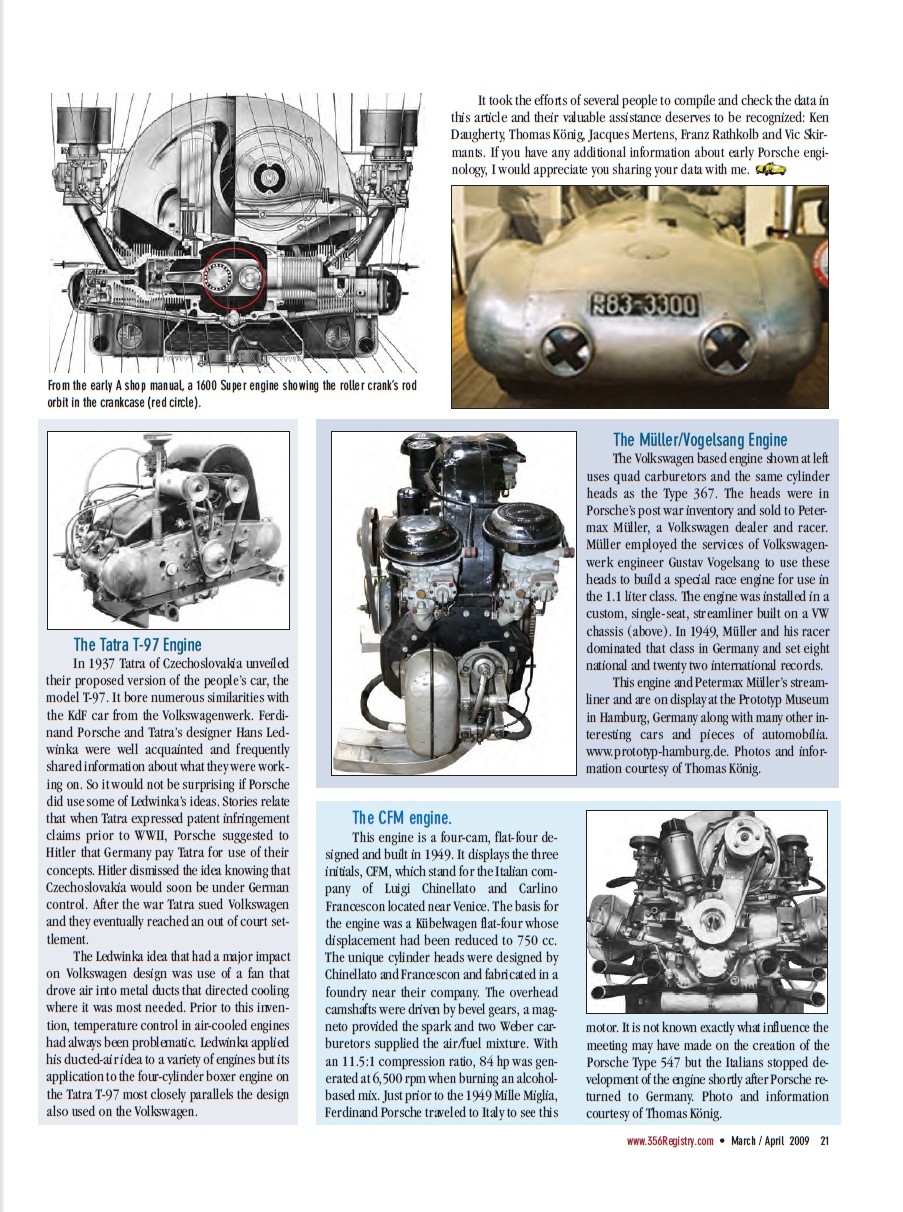 From the early A shop manual, a 1600 Super engine showing the roller crank's rod orbit in the crankcase (red circle).

It took the efforts of several people to compile and check the data in this article and their valuable assistance deserves to be recognized: Ken Daugherty, Thomas König, Jacques Mertens, Franz Rathkolb and Vic Skirmants. If you have any additional information about early Porsche enginology, I would appreciate you sharing your data with me.

R83-3300

The Tatra T-97 Engine

In 1937 Tatra of Czechoslovakia unveiled their proposed version of the people's car, the model T-97. It bore numerous similarities with the KdF car from the Volkswagenwerk. Ferdinand Porsche and Tatra's designer Hans Ledwinka were well acquainted and frequently shared information about what they were working on. So it would not be surprising if Porsche did use some of Ledwinka's ideas. Stories relate that when Tatra expressed patent infringement claims prior to WWII, Porsche suggested to Hitler that Germany pay Tatra for use of their concepts. Hitler dismissed the idea knowing that Czechoslovakia would soon be under German control. After the war Tatra sued Volkswagen and they eventually reached an out of court settlement.

The Ledwinka idea that had a major impact on Volkswagen design was use of a fan that drove air into metal ducts that directed cooling where it was most needed. Prior to this invention, temperature control in air-cooled engines had always been problematic. Ledwinka applied his ducted-air idea to a variety of engines but its application to the four-cylinder boxer engine on the Tatra T-97 most closely parallels the design also used on the Volkswagen.

The Müller/Vogelsang Engine

The Volkswagen based engine shown at left uses quad carburetors and the same cylinder heads as the Type 367. The heads were in Porsche's post war inventory and sold to Petermax Müller, a Volkswagen dealer and racer. Müller employed the services of Volkswagenwerk engineer Gustav Vogelsang to use these heads to build a special race engine for use in the 1.1 liter class. The engine was installed in a custom, single-seat, streamliner built on a VW chassis (above). In 1949, Müller and his racer dominated that class in Germany and set eight national and twenty two international records.

This engine and Petermax Müller's streamliner and are on display at the Prototyp Museum in Hamburg, Germany along with many other interesting cars and pieces of automobilia. www.prototyp-hamburg.de. Photos and information courtesy of Thomas König.

The CFM engine.

This engine is a four-cam, flat-four designed and built in 1949. It displays the three initials, CFM, which stand for the Italian company of Luigi Chinellato and Carlino Francescon located near Venice. The basis for the engine was a Kübelwagen flat-four whose displacement had been reduced to 750 cc. The unique cylinder heads were designed by Chinellato and Francescon and fabricated in a foundry near their company. The overhead camshafts were driven by bevel gears, a magneto provided the spark and two Weber carburetors supplied the air/fuel mixture. With an 11.5:1 compression ratio, 84 hp was generated at 6,500 rpm when burning an alcohol-based mix. Just prior to the 1949 Mille Miglia, Ferdinand Porsche traveled to Italy to see this motor. It is not known exactly what influence the meeting may have made on the creation of the Porsche Type 547 but the Italians stopped development of the engine shortly after Porsche returned to Germany. Photo and information courtesy of Thomas König.

www.356Registry.com • March / April 2009 21