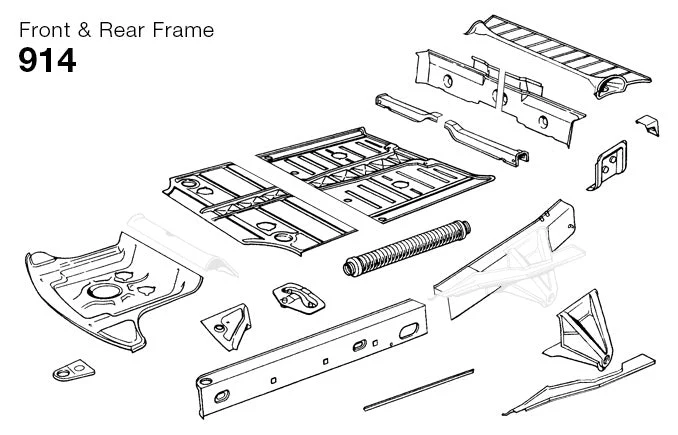 Front & Rear Frame
914