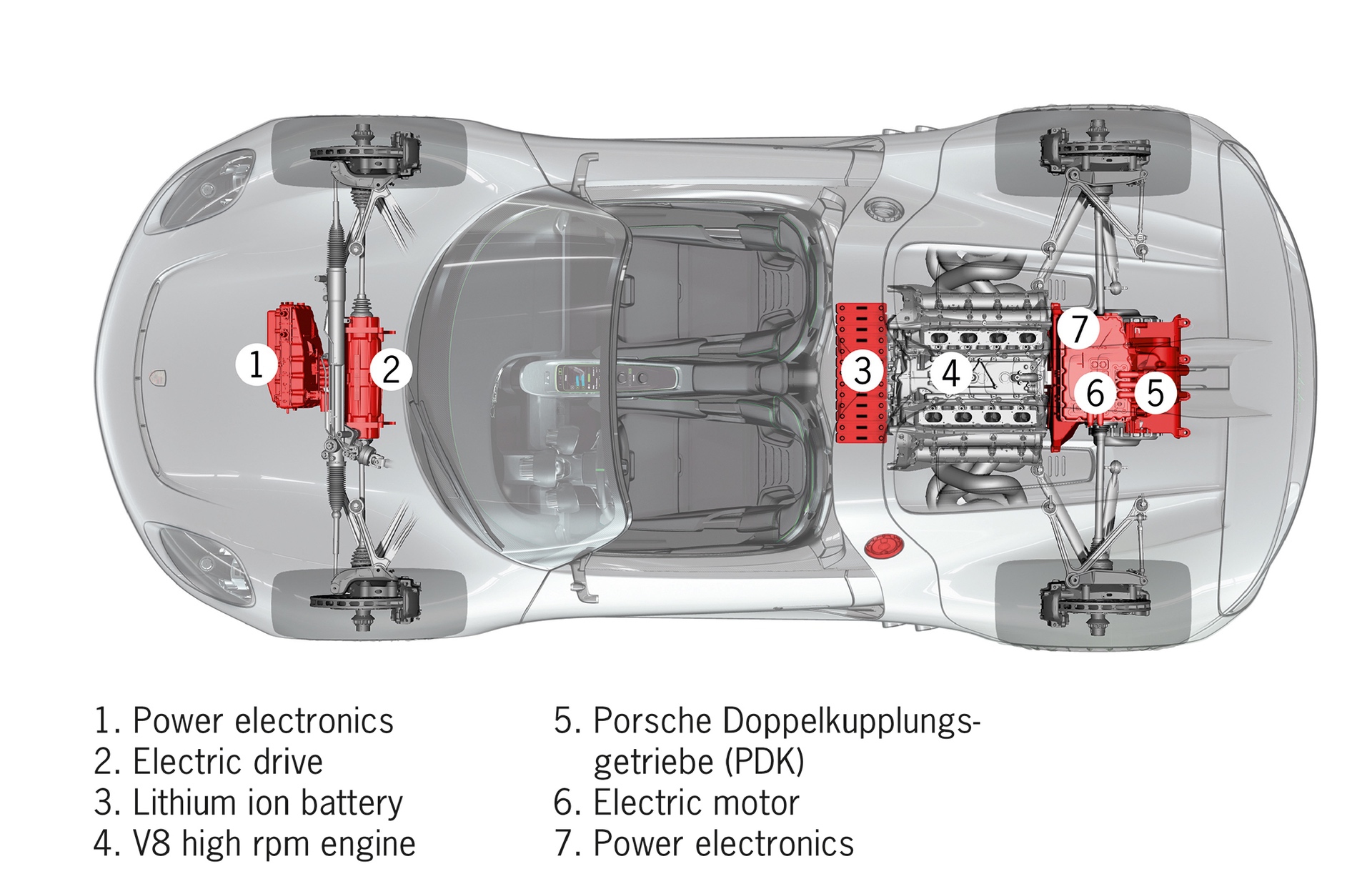 1
2
3
4
7
6
5

1. Power electronics
2. Electric drive
3. Lithium ion battery
4. V8 high rpm engine

5. Porsche Doppelkupplungsgetriebe (PDK)
6. Electric motor
7. Power electronics