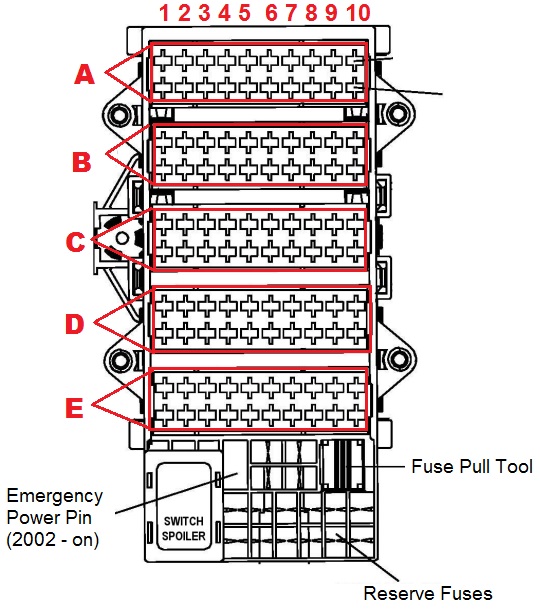 1 2 3 4 5 6 7 8 9 10

A

B

C

D

E

Fuse Pull Tool

Emergency Power Pin (2002 - on)

SWITCH SPOILER

Reserve Fuses